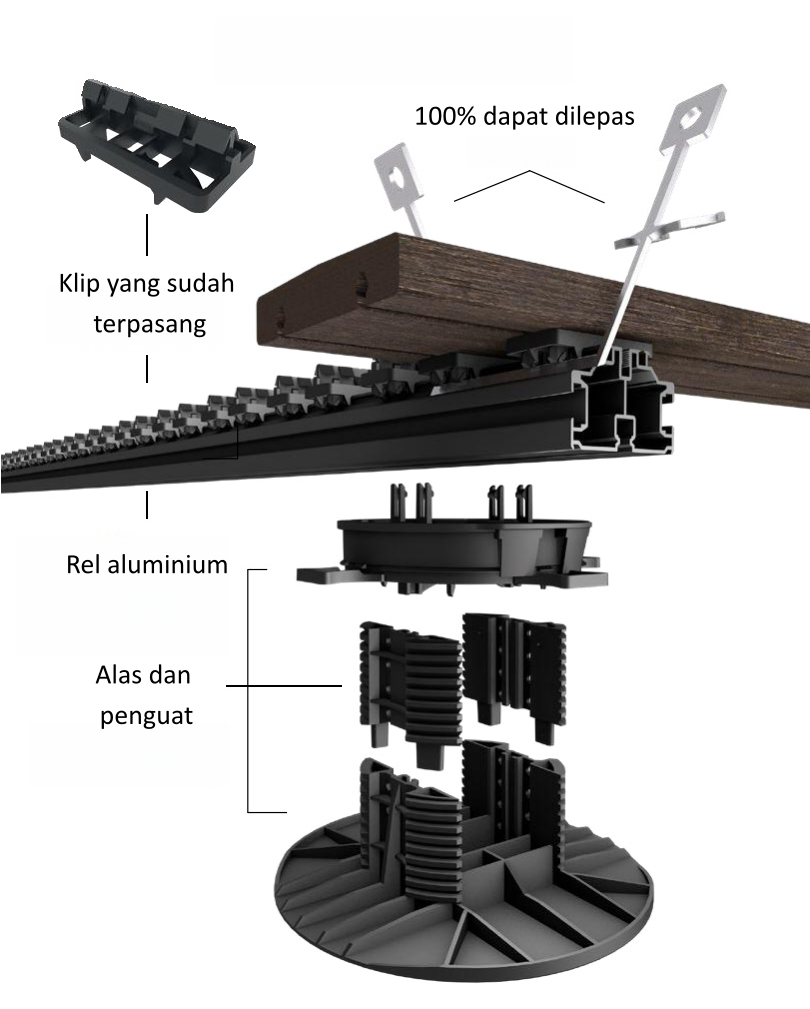 100% dapat dilepas

Klip yang sudah terpasang

Rel aluminium

Alas dan penguat