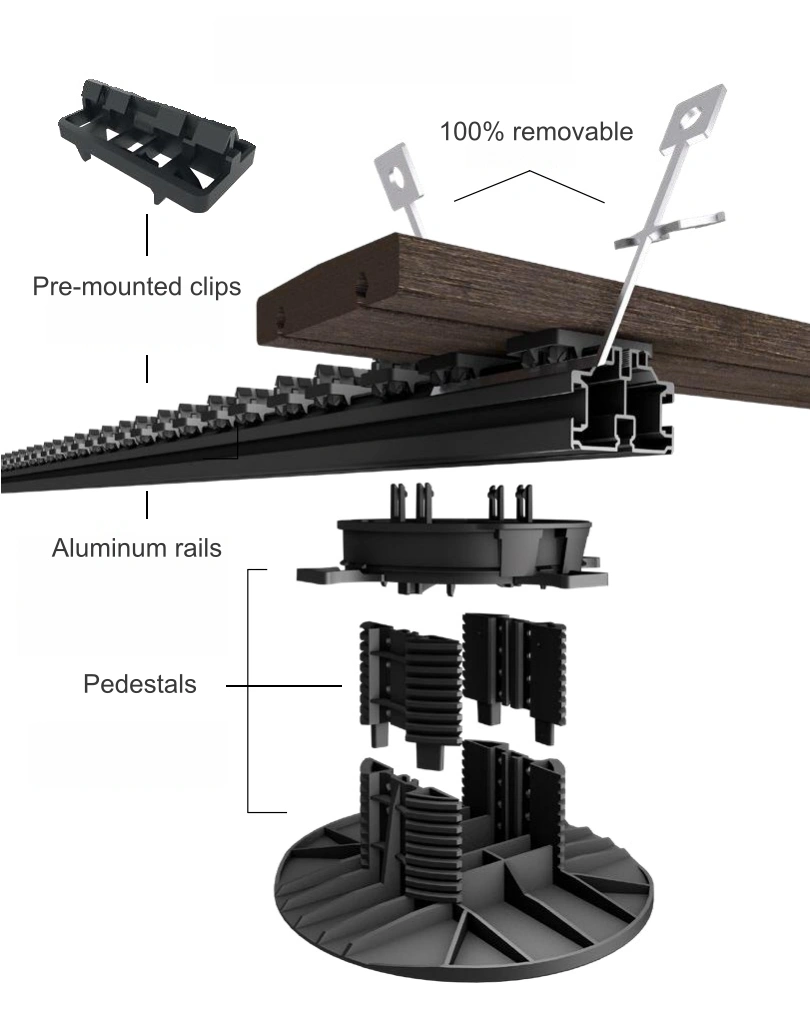 100% removable

Pre-mounted clips

Aluminum rails

Pedestals